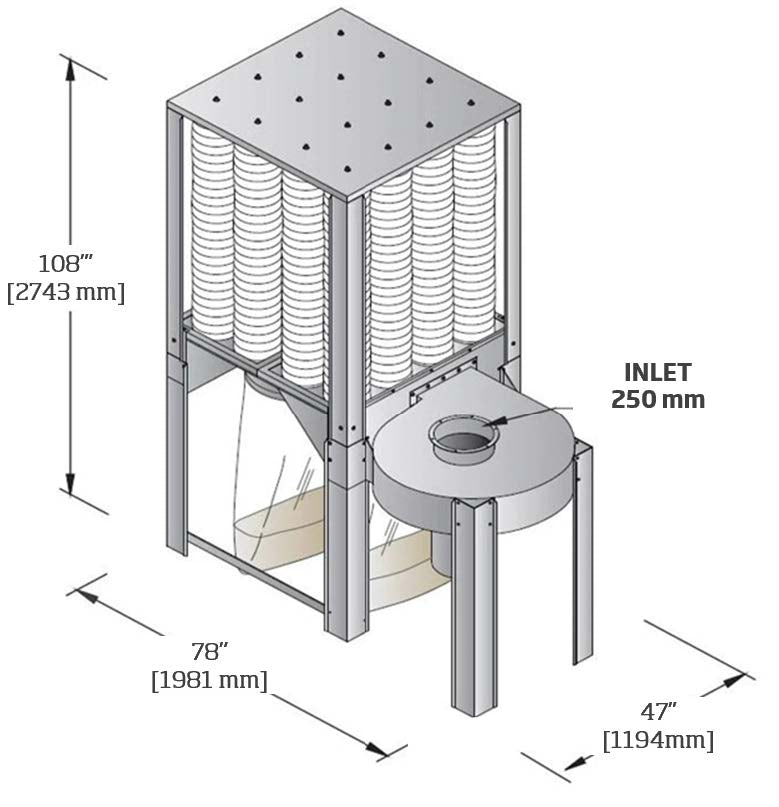 108‴
[2743 mm]

INLET
250 mm

78″
[1981 mm]

47″
[1194mm]